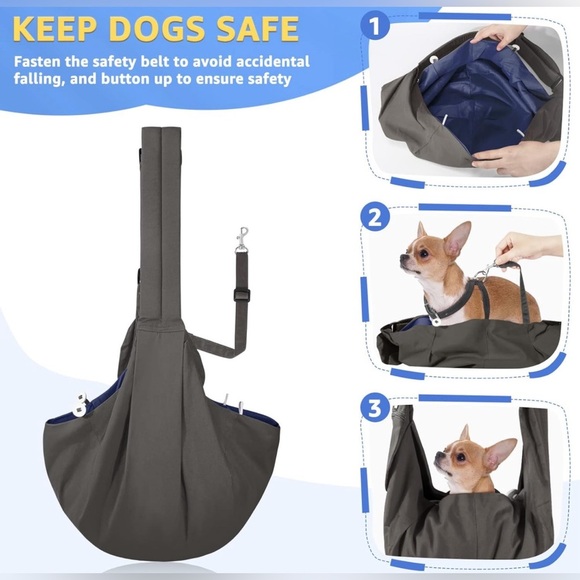 KEEP DOGS SAFE

Fasten the safety belt to avoid accidental falling, and button up to ensure safety

1

2

3